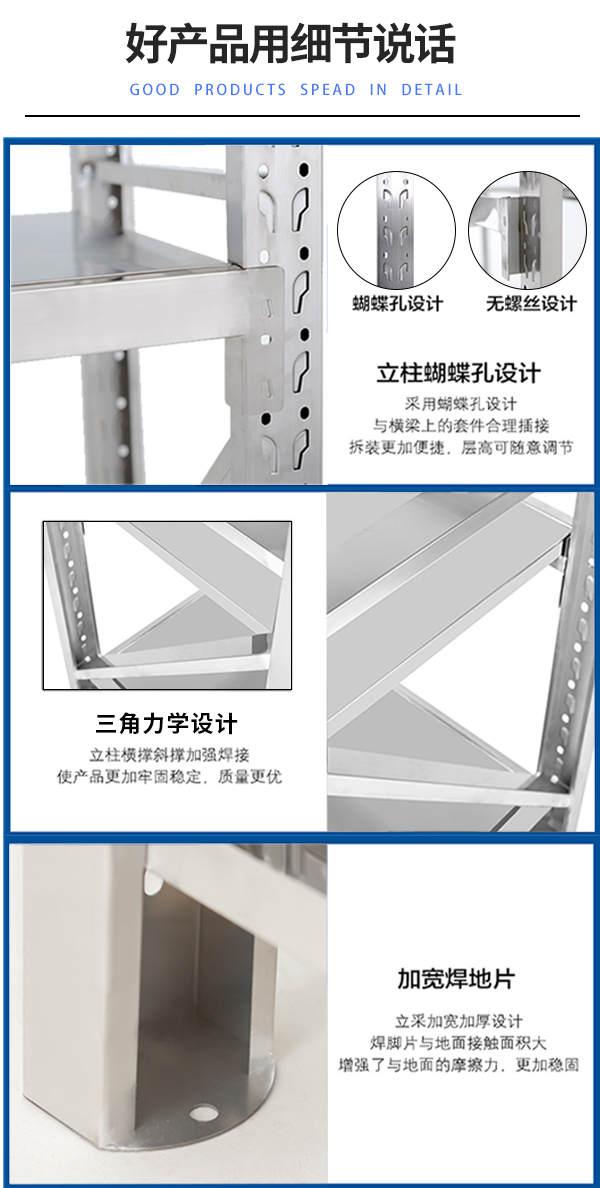 好产品用细节说话

GOOD PRODUCTS SPEAD IN DETAIL

蝴蝶孔设计

无螺丝设计

立柱蝴蝶孔设计

采用蝴蝶孔设计
与横梁上的套件合理插接
拆装更加便捷，层高可随意调节

三角力学设计

立柱横撑斜撑加强焊接
使产品更加牢固稳定，质量更优

加宽焊地片

立采加宽加厚设计
焊脚片与地面接触面积大
增强了与地面的摩擦力，更加稳固